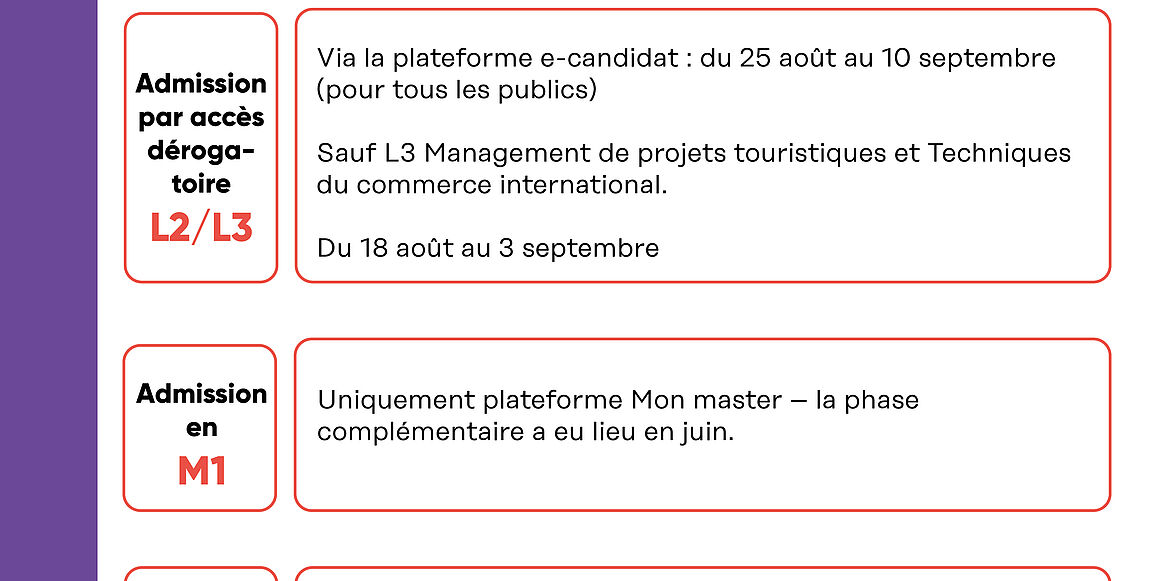 Admission par accès dérogatoire
L2/L3

Via la plateforme e-candidat : du 25 août au 10 septembre (pour tous les publics)

Sauf L3 Management de projets touristiques et Techniques du commerce international.

Du 18 août au 3 septembre

Admission en
M1

Uniquement plateforme Mon master – la phase complémentaire a eu lieu en juin.